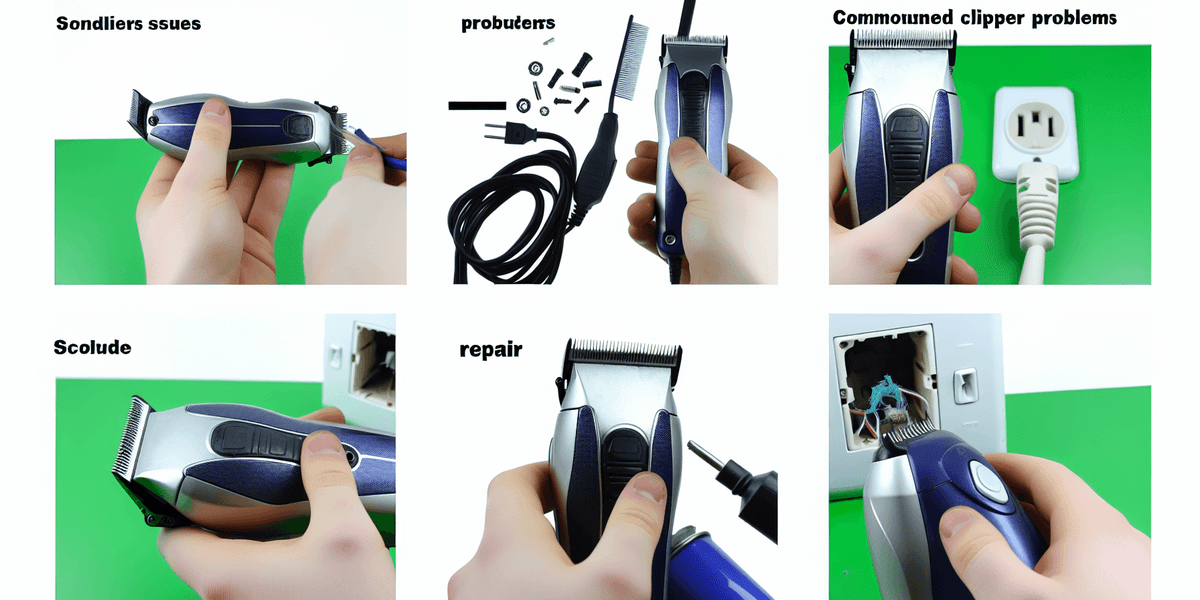 Sondliers ssues

probuters

Commouned clipper problems

Scolude

repair