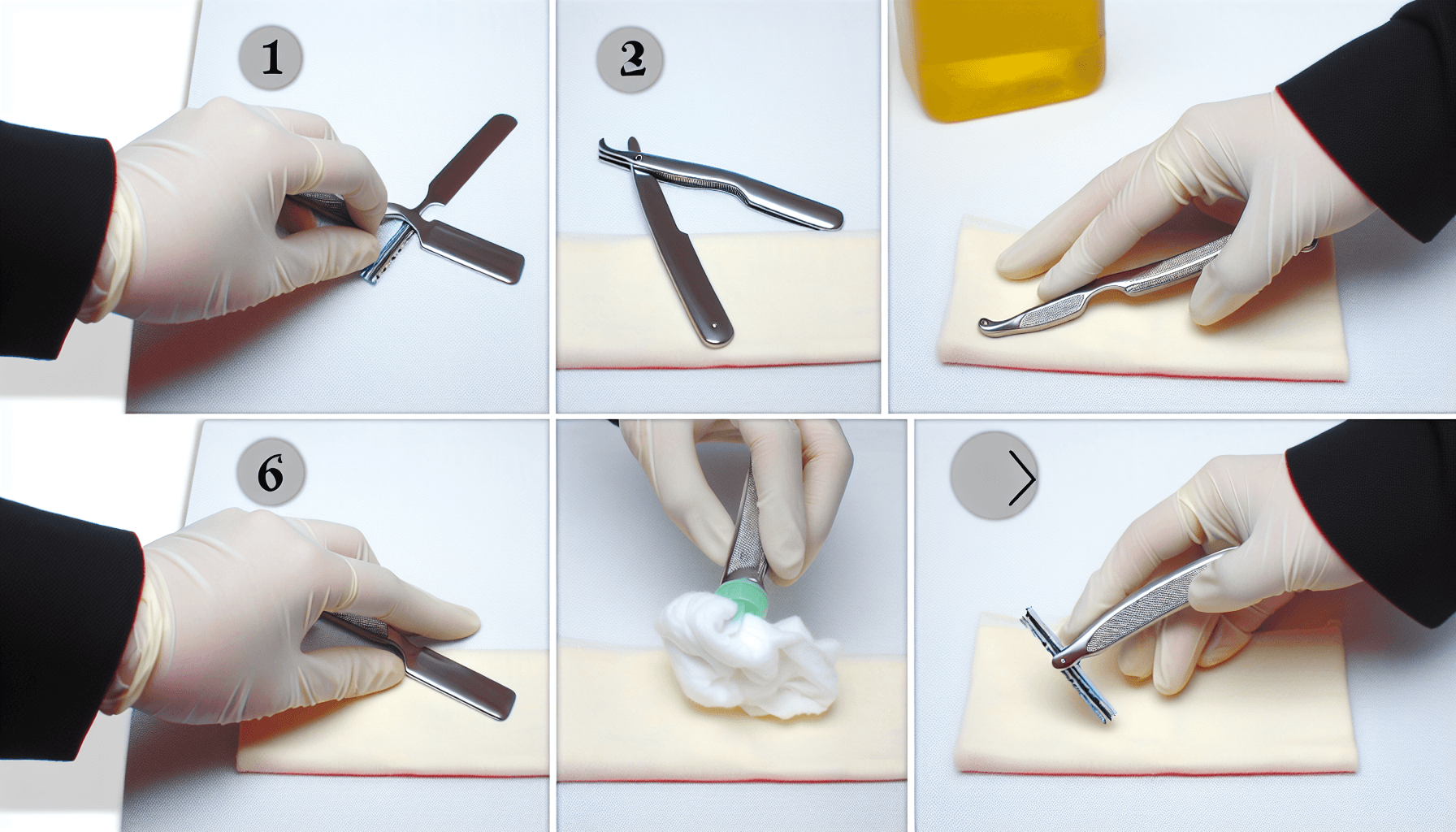 1

2

6