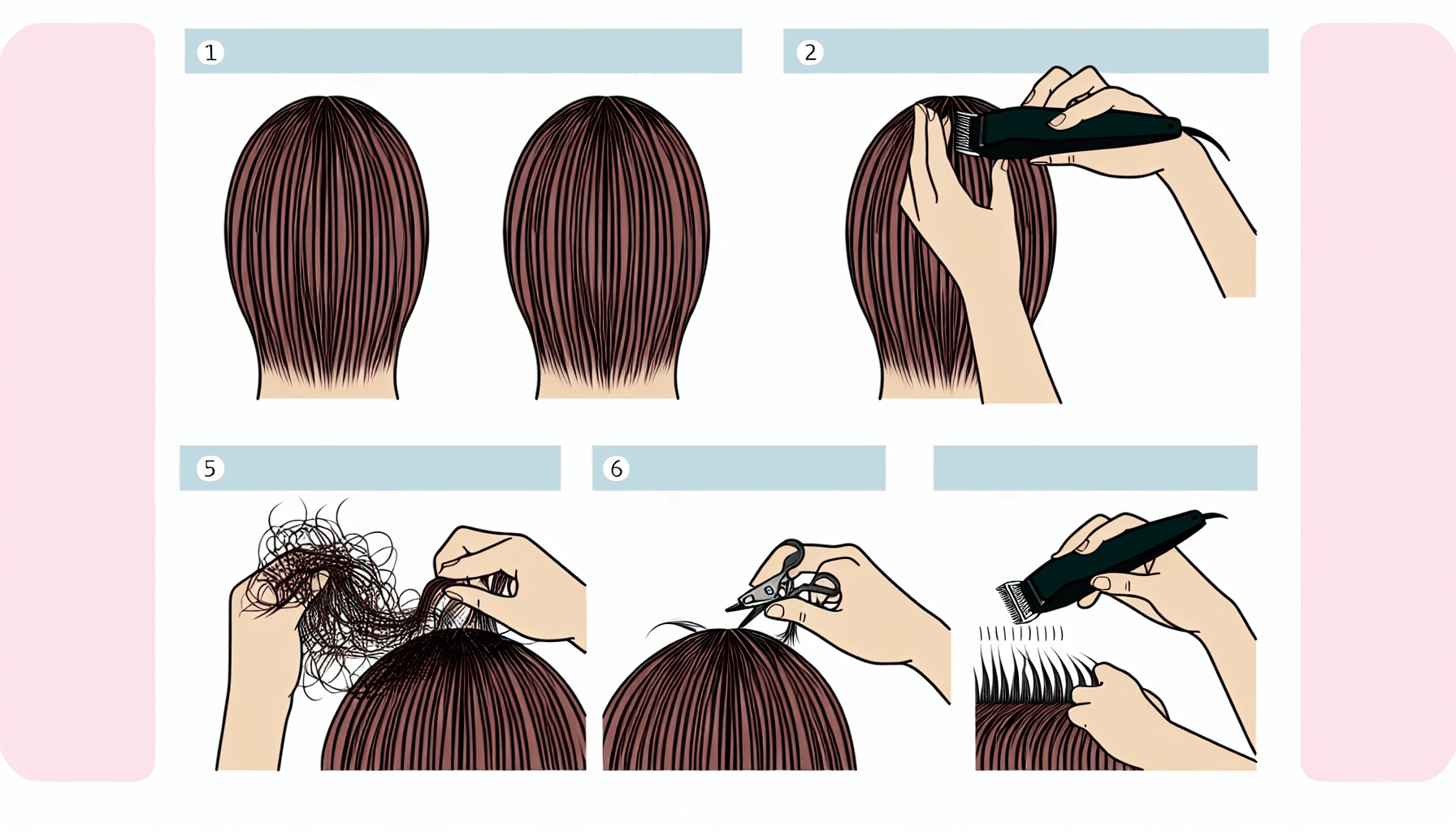 1

2

5

6