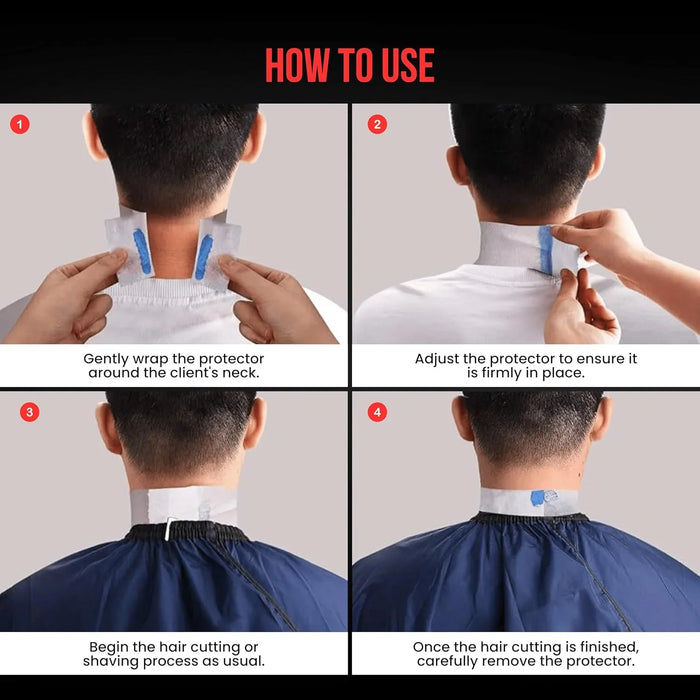 HOW TO USE

1

Gently wrap the protector around the client's neck.

2

Adjust the protector to ensure it is firmly in place.

3

Begin the hair cutting or shaving process as usual.

4

Once the hair cutting is finished, carefully remove the protector.